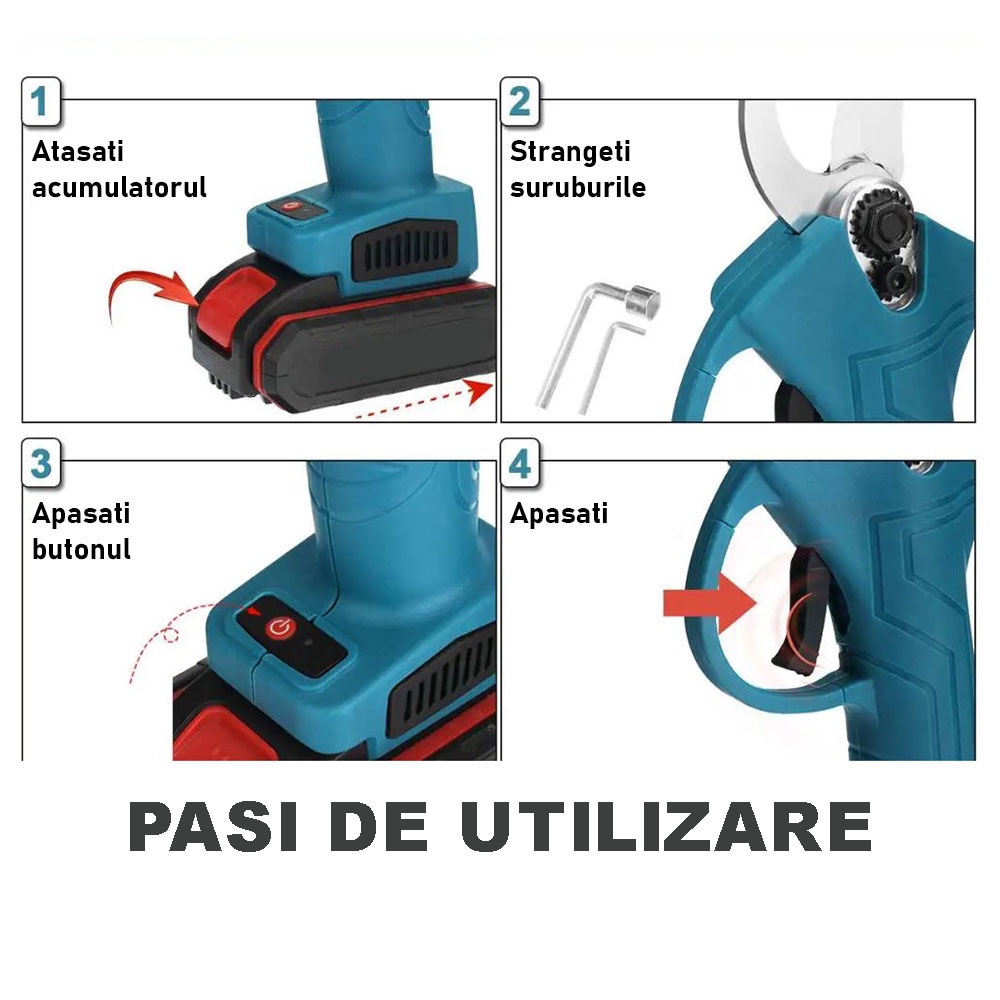 1
Atasati acumulatorul

2
Strangeti suruburile

3
Apasati butonul

4
Apasati

PASI DE UTILIZARE